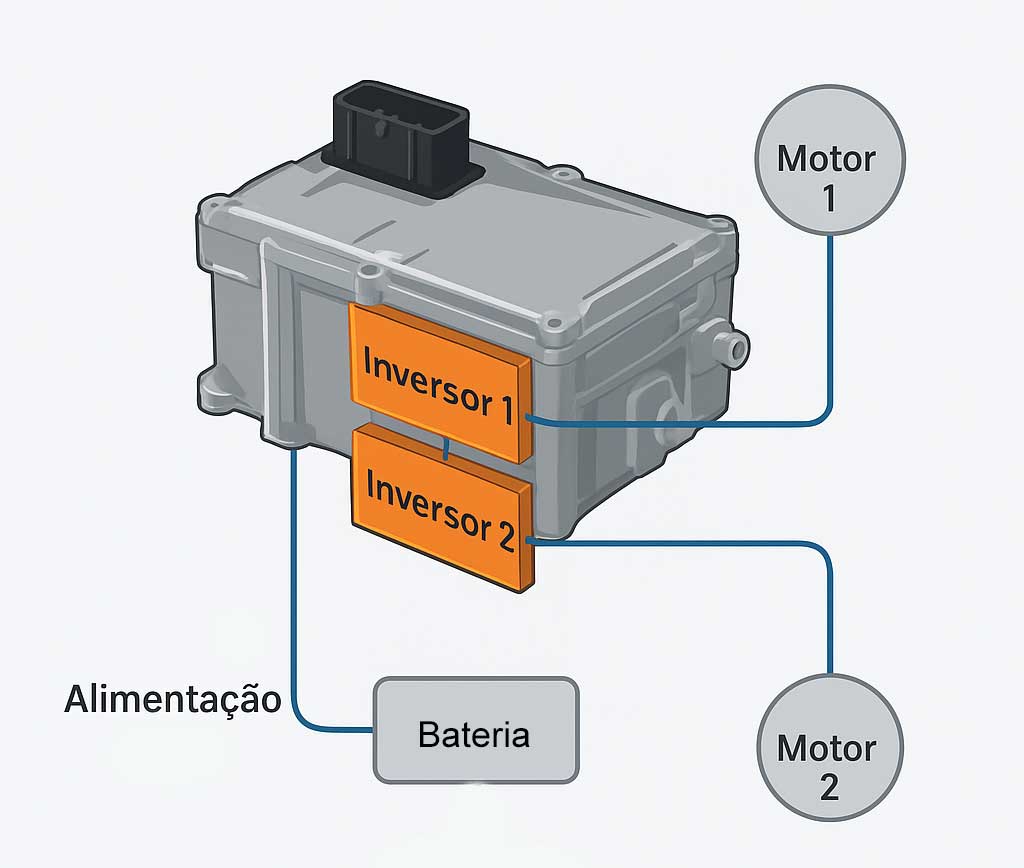 Motor 1

Inversor 1

Inversor 2

Alimentação

Bateria

Motor 2